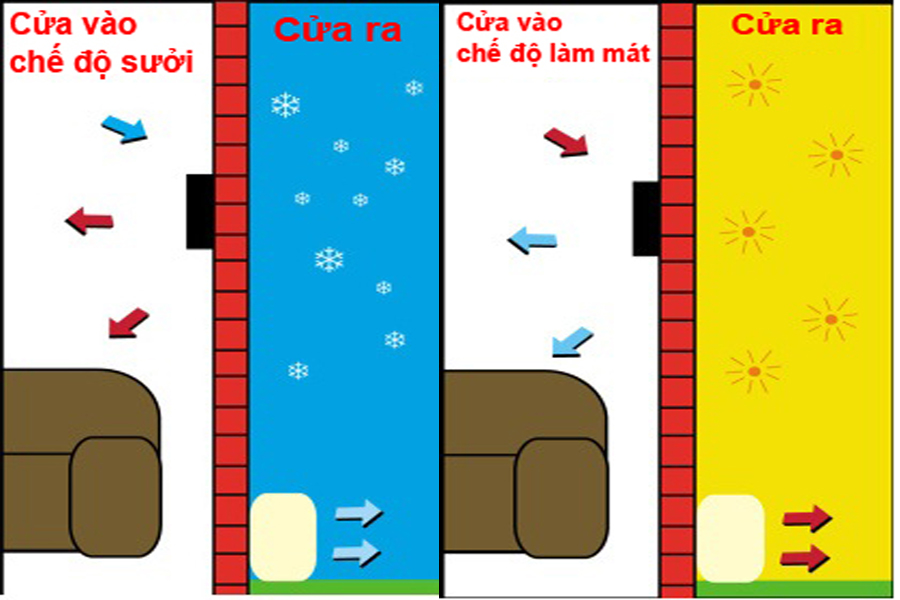 Cửa vào chế độ sưởi

Cửa ra

Cửa vào chế độ làm mát

Cửa ra