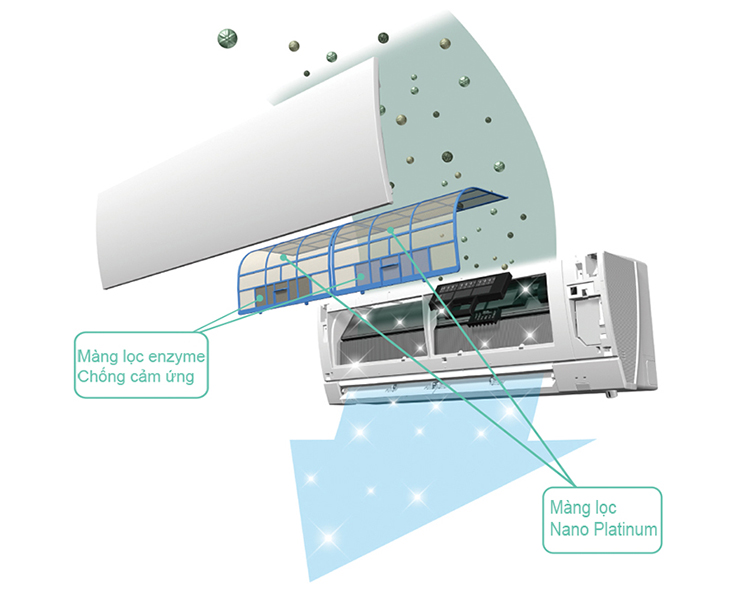 Màng lọc enzyme
Chống cảm ứng

Màng lọc
Nano Platinum